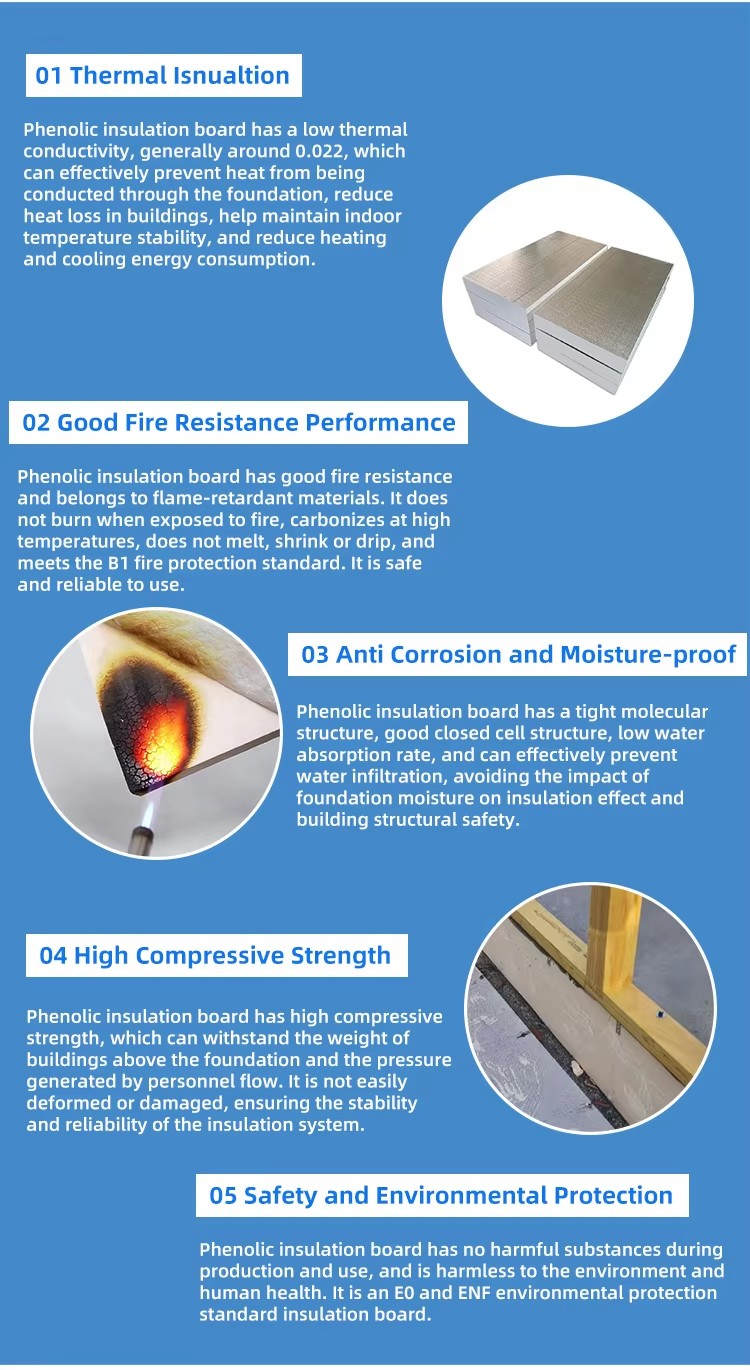 01 Thermal Isnualtion

Phenolic insulation board has a low thermal conductivity, generally around 0.022, which can effectively prevent heat from being conducted through the foundation, reduce heat loss in buildings, help maintain indoor temperature stability, and reduce heating and cooling energy consumption.

02 Good Fire Resistance Performance

Phenolic insulation board has good fire resistance and belongs to flame-retardant materials. It does not burn when exposed to fire, carbonizes at high temperatures, does not melt, shrink or drip, and meets the B1 fire protection standard. It is safe and reliable to use.

03 Anti Corrosion and Moisture-proof

Phenolic insulation board has a tight molecular structure, good closed cell structure, low water absorption rate, and can effectively prevent water infiltration, avoiding the impact of foundation moisture on insulation effect and building structural safety.

04 High Compressive Strength

Phenolic insulation board has high compressive strength, which can withstand the weight of buildings above the foundation and the pressure generated by personnel flow. It is not easily deformed or damaged, ensuring the stability and reliability of the insulation system.

05 Safety and Environmental Protection

Phenolic insulation board has no harmful substances during production and use, and is harmless to the environment and human health. It is an E0 and ENF environmental protection standard insulation board.